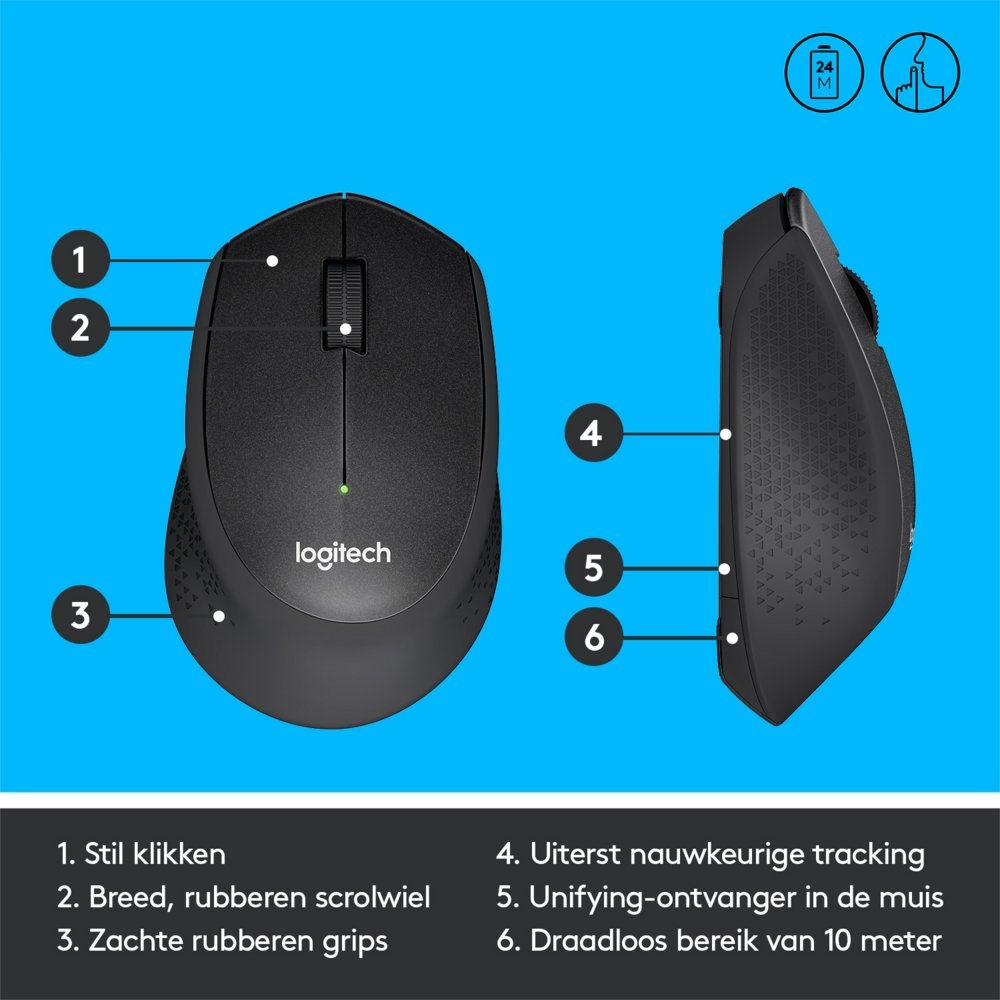 24
M

1
2
3
logitech
4
5
6

1. Stil klikken
2. Breed, rubberen scrolwiel
3. Zachte rubberen grips

4. Uiterst nauwkeurige tracking
5. Unifying-ontvanger in de muis
6. Draadloos bereik van 10 meter